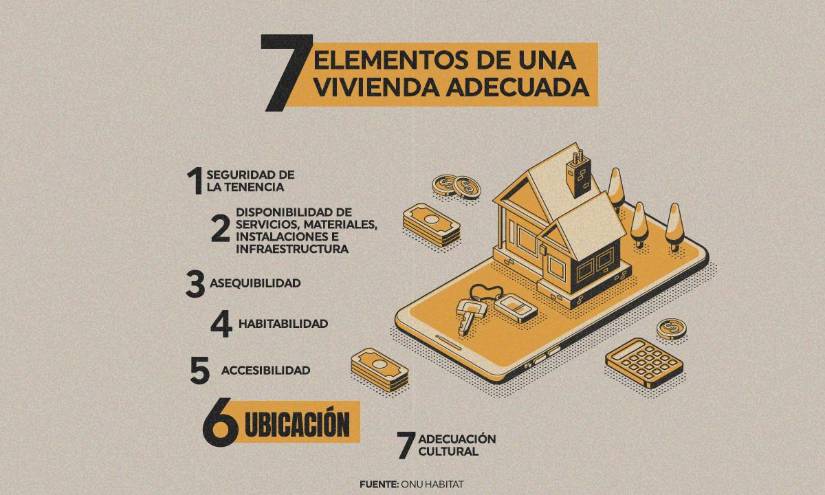 7 ELEMENTOS DE UNA VIVIENDA ADECUADA

1 SEGURIDAD DE LA TENENCIA

2 DISPONIBILIDAD DE SERVICIOS, MATERIALES, INSTALACIONES E INFRAESTRUCTURA

3 ASEQUIBILIDAD

4 HABITABILIDAD

5 ACCESIBILIDAD

6 UBICACIÓN

7 ADECUACIÓN CULTURAL

FUENTE: ONU HABITAT